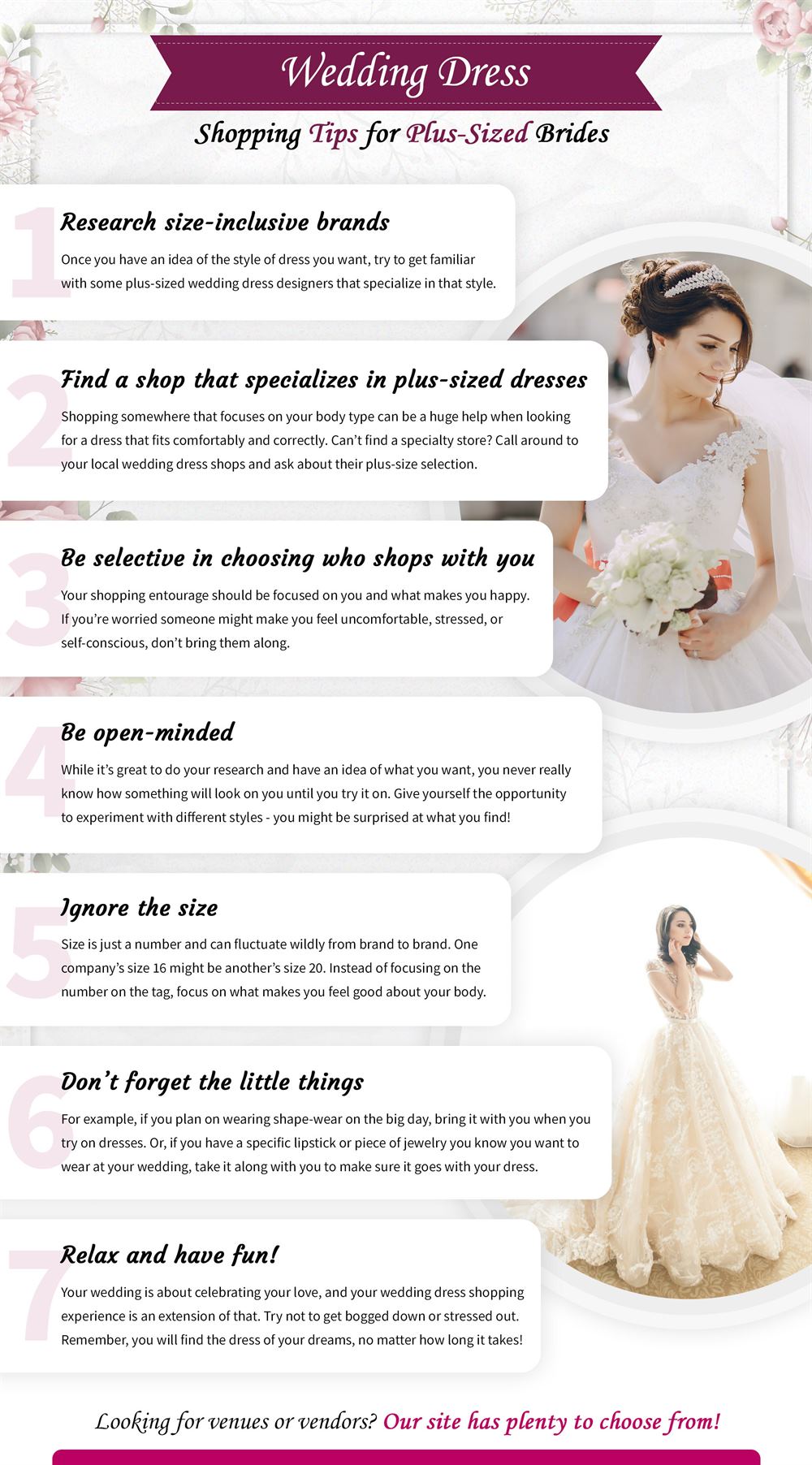 Wedding Dress

Shopping Tips for Plus-Sized Brides

1

Research size-inclusive brands

Once you have an idea of the style of dress you want, try to get familiar with some plus-sized wedding dress designers that specialize in that style.

2

Find a shop that specializes in plus-sized dresses

Shopping somewhere that focuses on your body type can be a huge help when looking for a dress that fits comfortably and correctly. Can't find a specialty store? Call around to your local wedding dress shops and ask about their plus-size selection.

3

Be selective in choosing who shops with you

Your shopping entourage should be focused on you and what makes you happy. If you're worried someone might make you feel uncomfortable, stressed, or self-conscious, don't bring them along.

4

Be open-minded

While it's great to do your research and have an idea of what you want, you never really know how something will look on you until you try it on. Give yourself the opportunity to experiment with different styles - you might be surprised at what you find!

5

Ignore the size

Size is just a number and can fluctuate wildly from brand to brand. One company's size 16 might be another's size 20. Instead of focusing on the number on the tag, focus on what makes you feel good about your body.

6

Don't forget the little things

For example, if you plan on wearing shape-wear on the big day, bring it with you when you try on dresses. Or, if you have a specific lipstick or piece of jewelry you know you want to wear at your wedding, take it along with you to make sure it goes with your dress.

7

Relax and have fun!

Your wedding is about celebrating your love, and your wedding dress shopping experience is an extension of that. Try not to get bogged down or stressed out. Remember, you will find the dress of your dreams, no matter how long it takes!

Looking for venues or vendors? Our site has plenty to choose from!